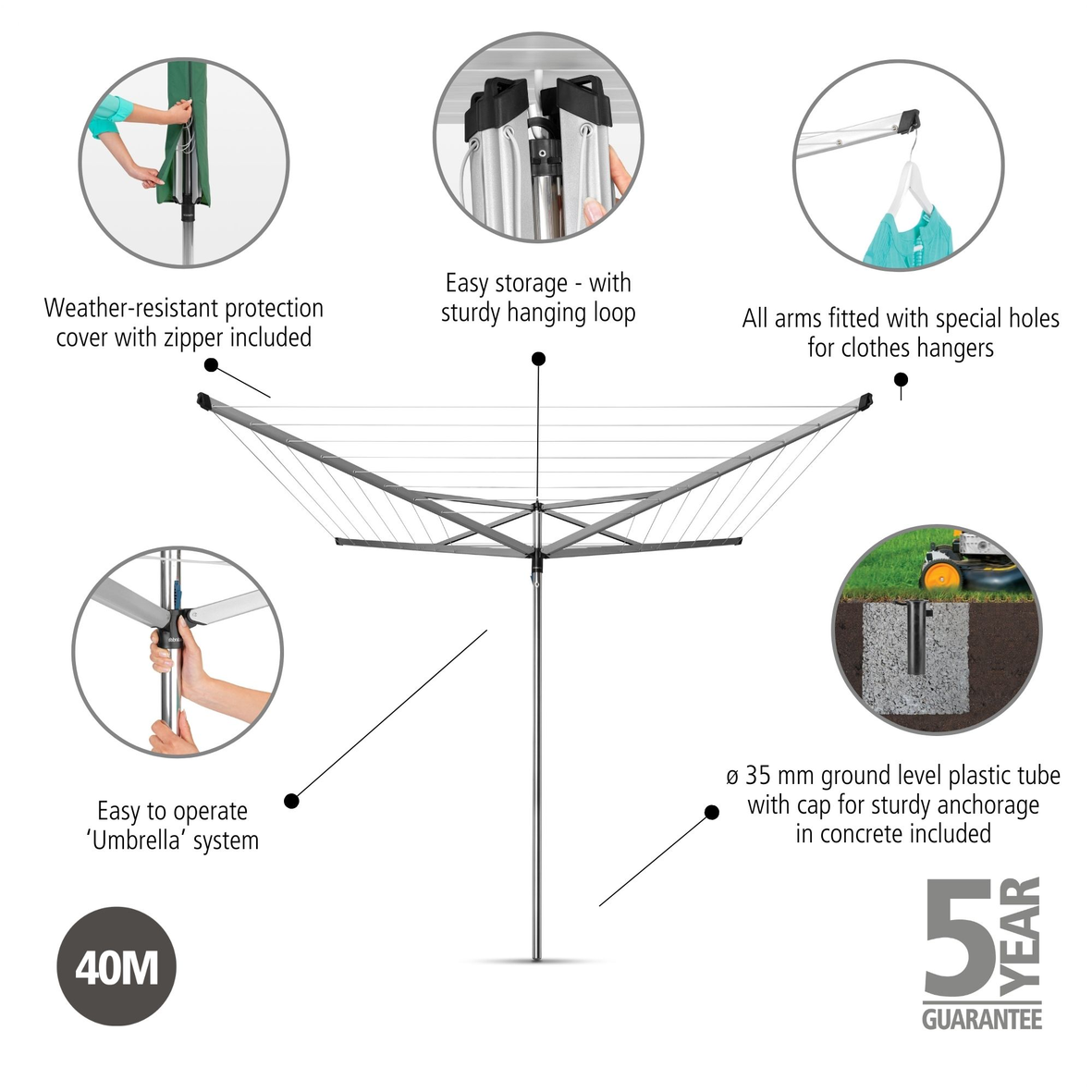 Weather-resistant protection cover with zipper included

Easy storage - with sturdy hanging loop

All arms fitted with special holes for clothes hangers

Easy to operate 'Umbrella' system

ø 35 mm ground level plastic tube with cap for sturdy anchorage in concrete included

40M

5 YEAR GUARANTEE