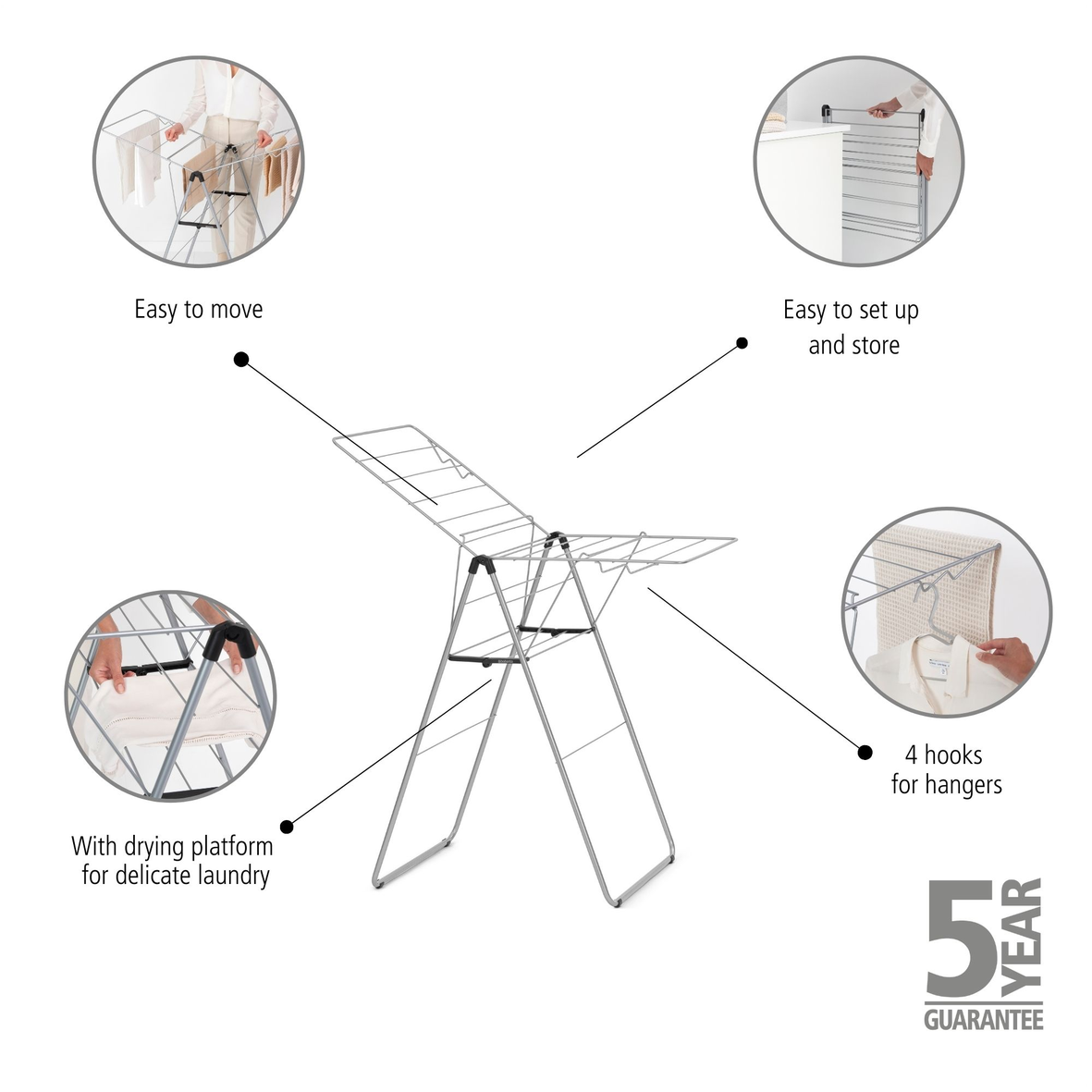 Easy to move

Easy to set up and store

4 hooks for hangers

With drying platform for delicate laundry

5 YEAR GUARANTEE