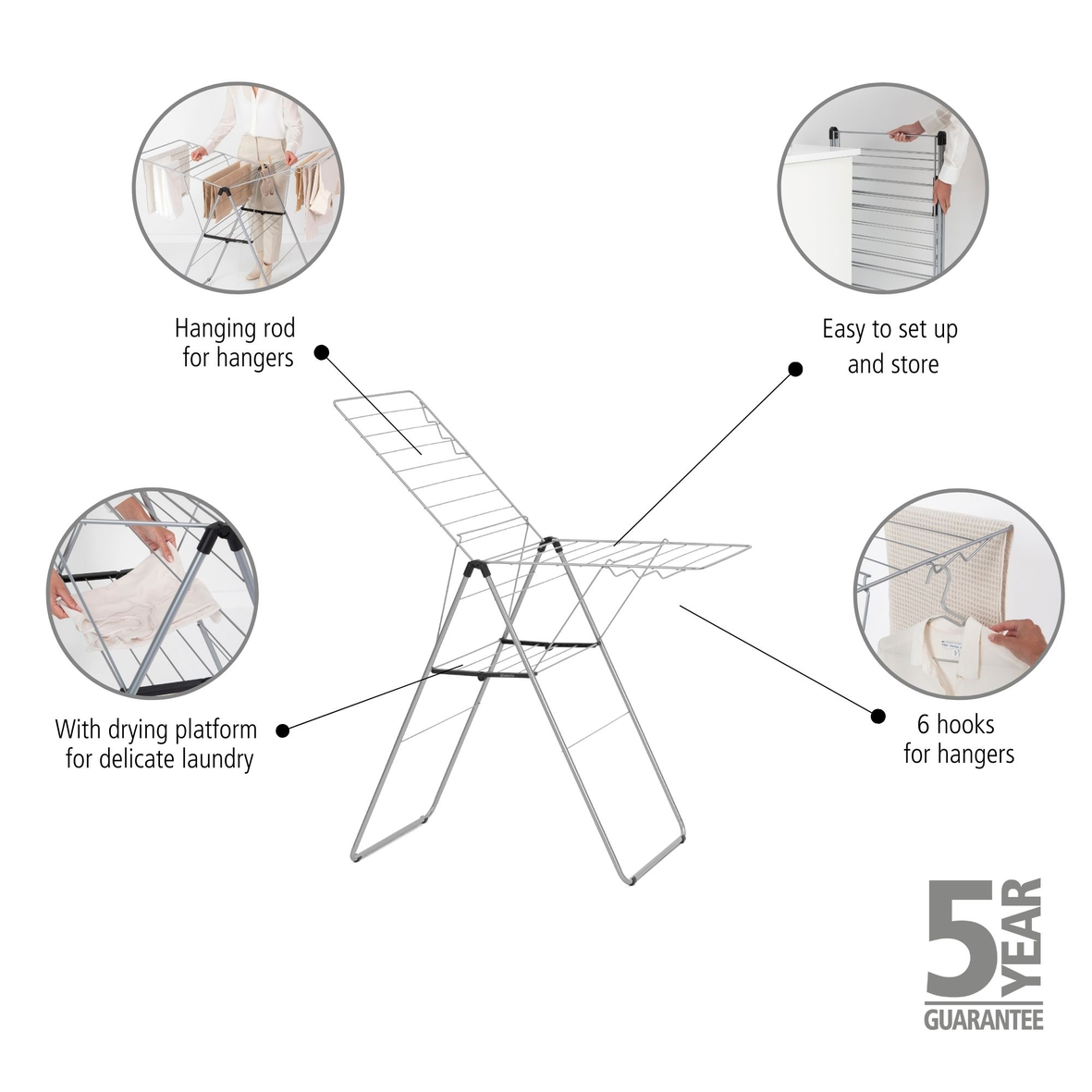 Hanging rod for hangers

Easy to set up and store

With drying platform for delicate laundry

6 hooks for hangers

5 YEAR GUARANTEE