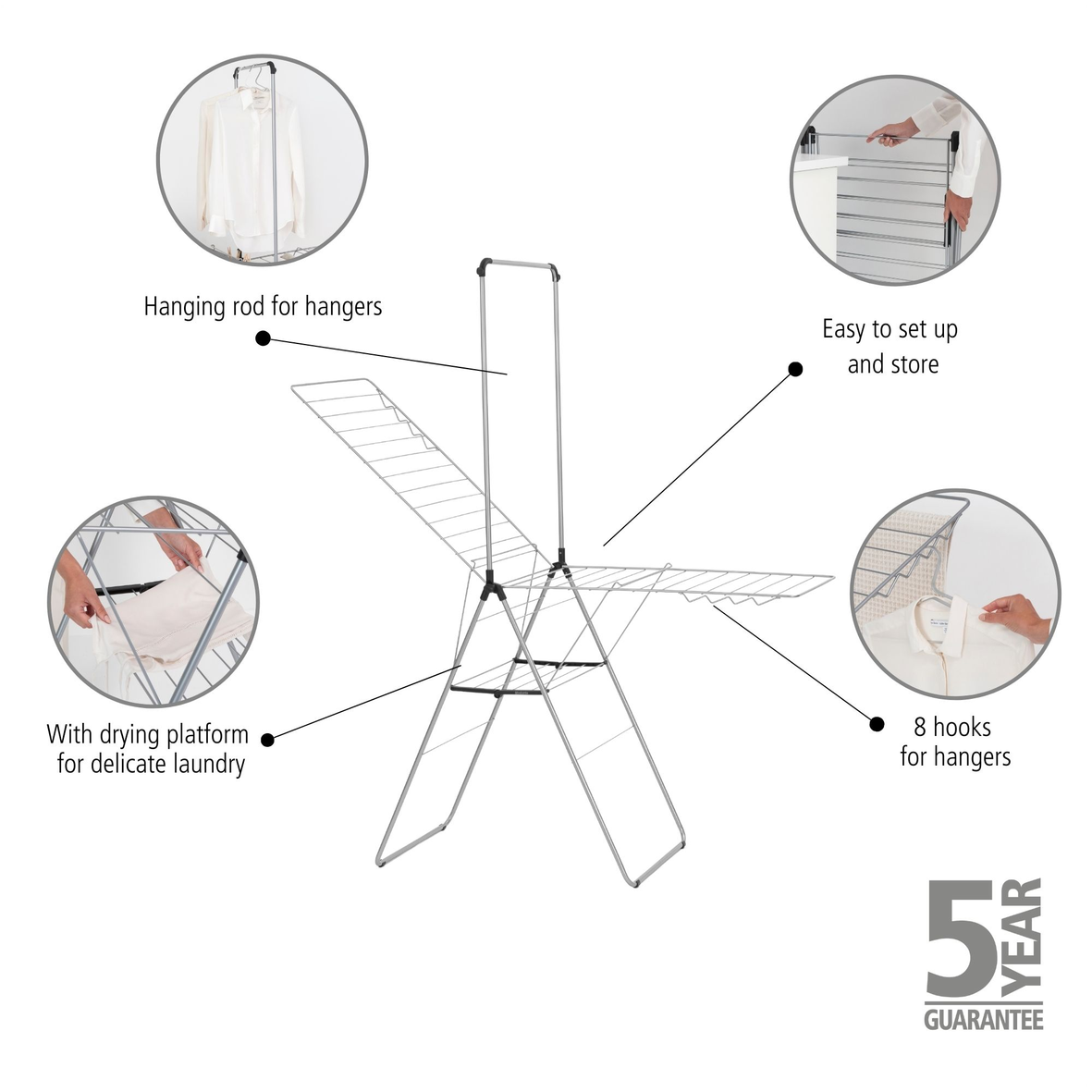 Hanging rod for hangers

Easy to set up and store

With drying platform for delicate laundry

8 hooks for hangers

5 YEAR GUARANTEE