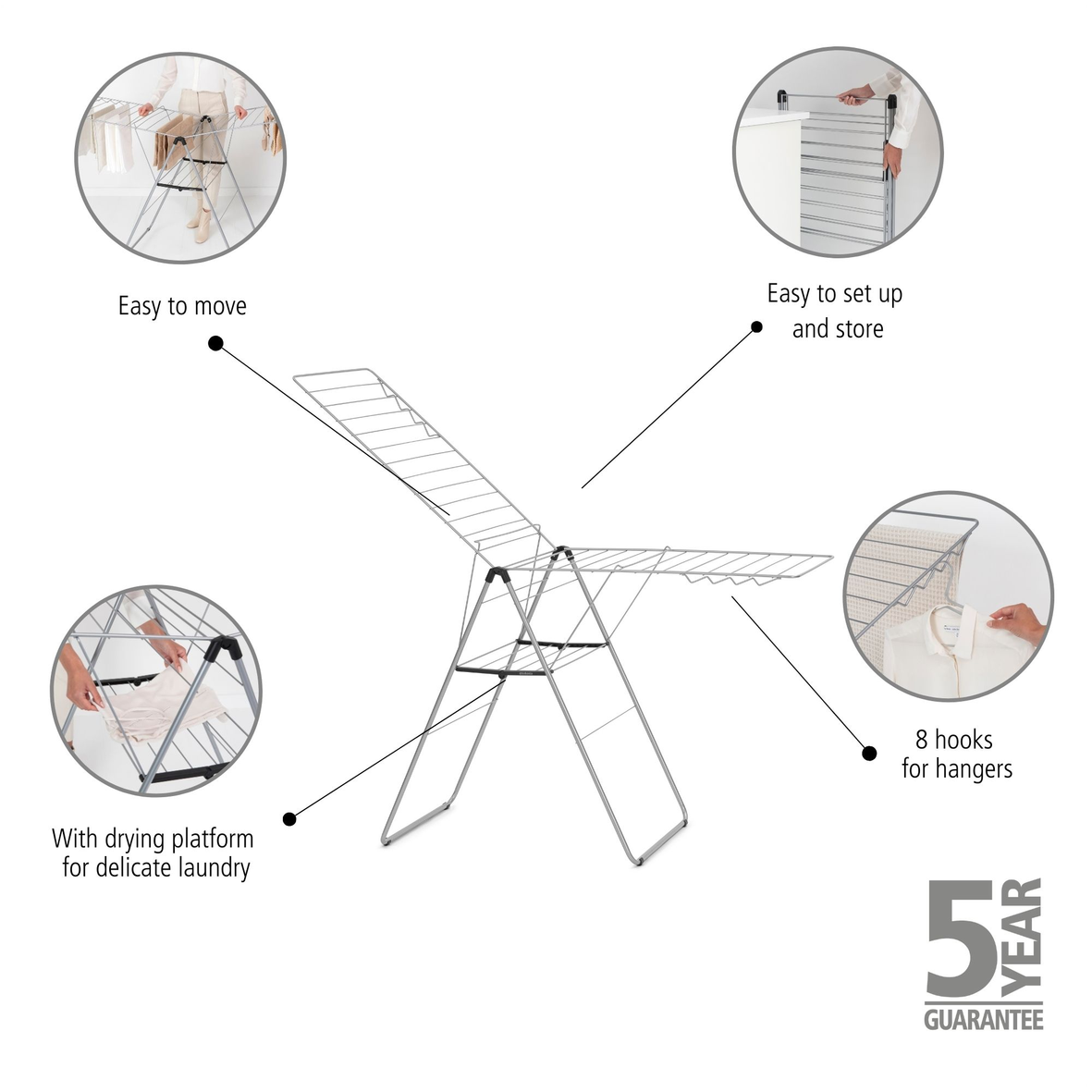 Easy to move

Easy to set up and store

8 hooks for hangers

With drying platform for delicate laundry

5 YEAR GUARANTEE