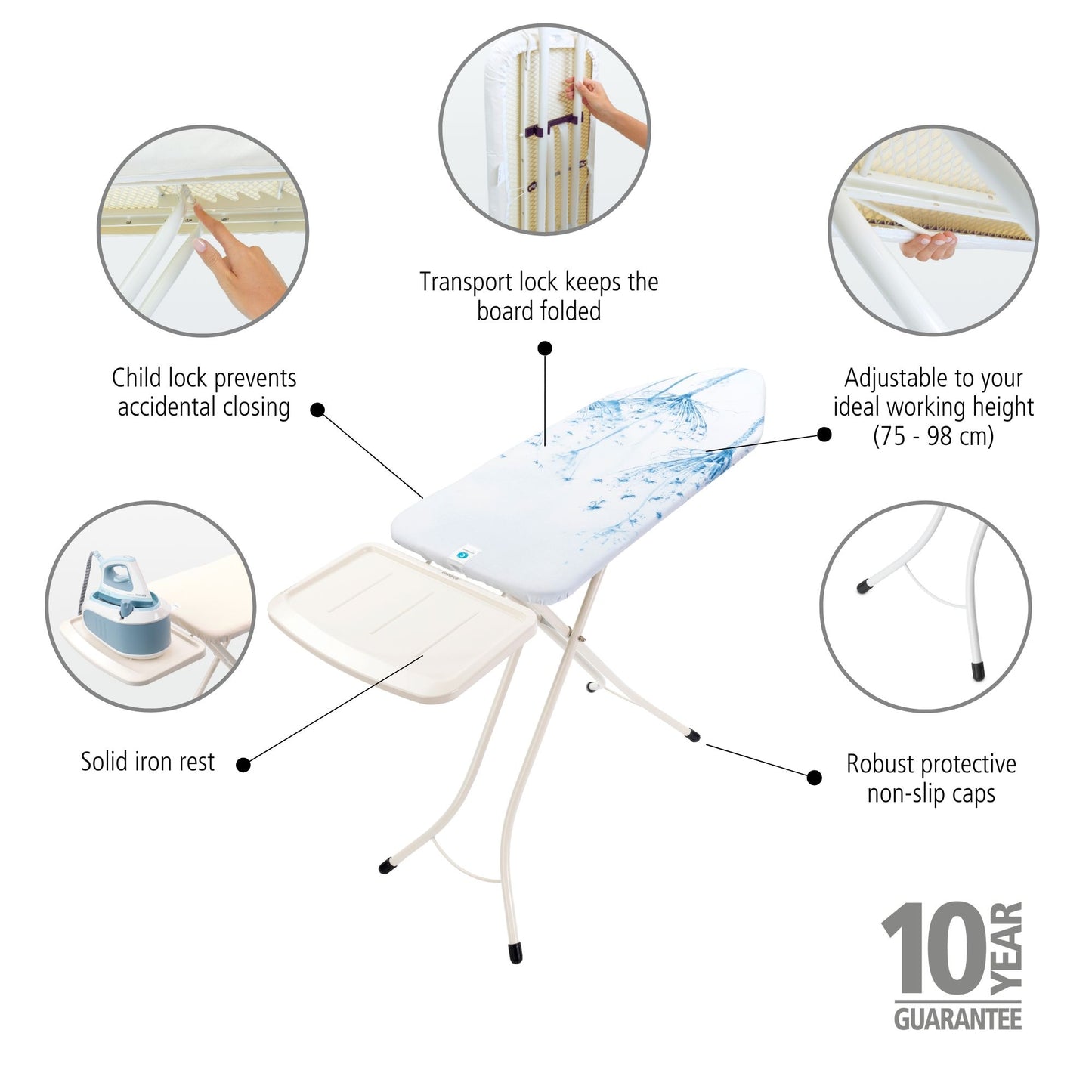 Transport lock keeps the board folded

Child lock prevents accidental closing

Adjustable to your ideal working height (75 - 98 cm)

Solid iron rest

Robust protective non-slip caps

10 YEAR GUARANTEE