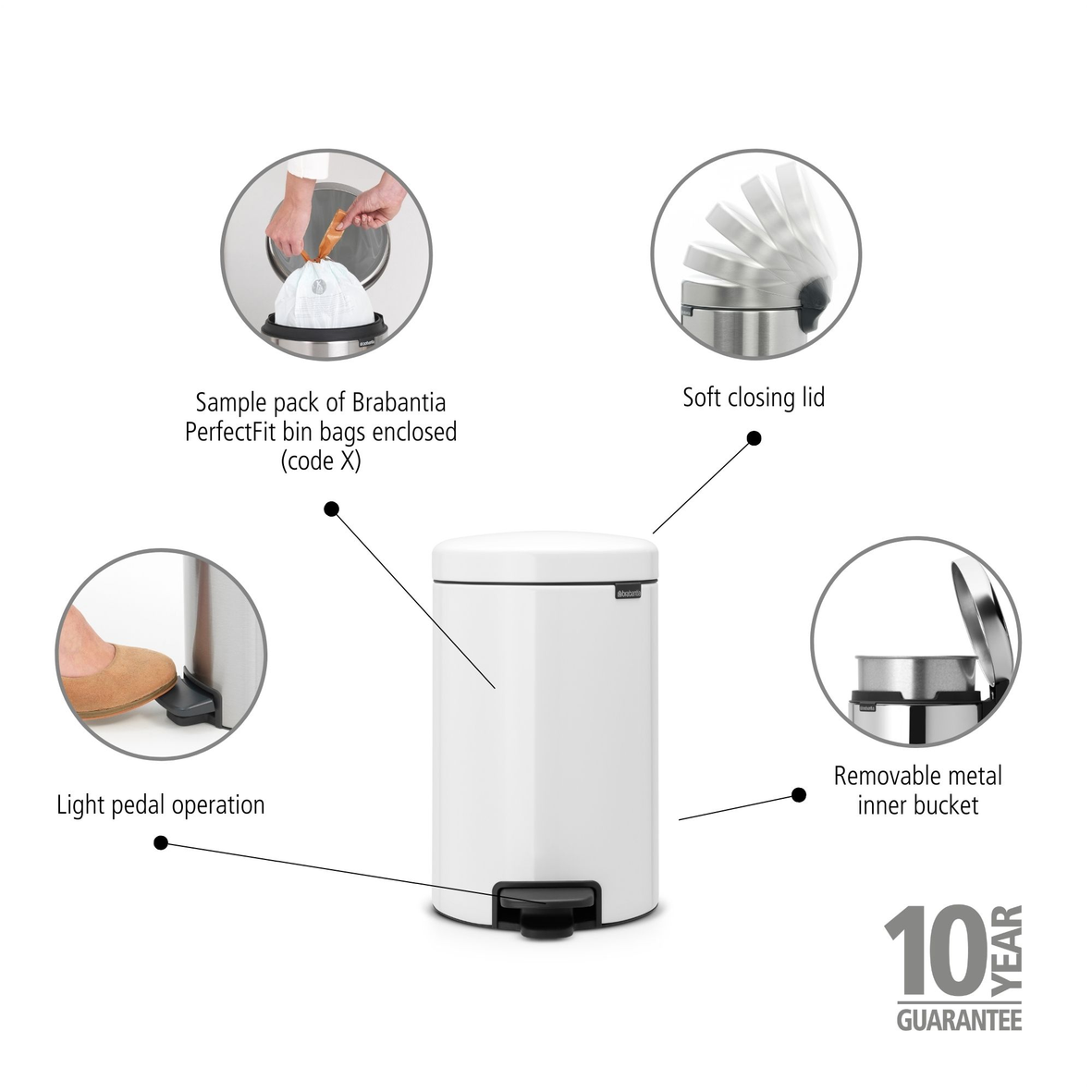 Sample pack of Brabantia PerfectFit bin bags enclosed (code X)

Soft closing lid

brabantia

Light pedal operation

Removable metal inner bucket

10 YEAR GUARANTEE