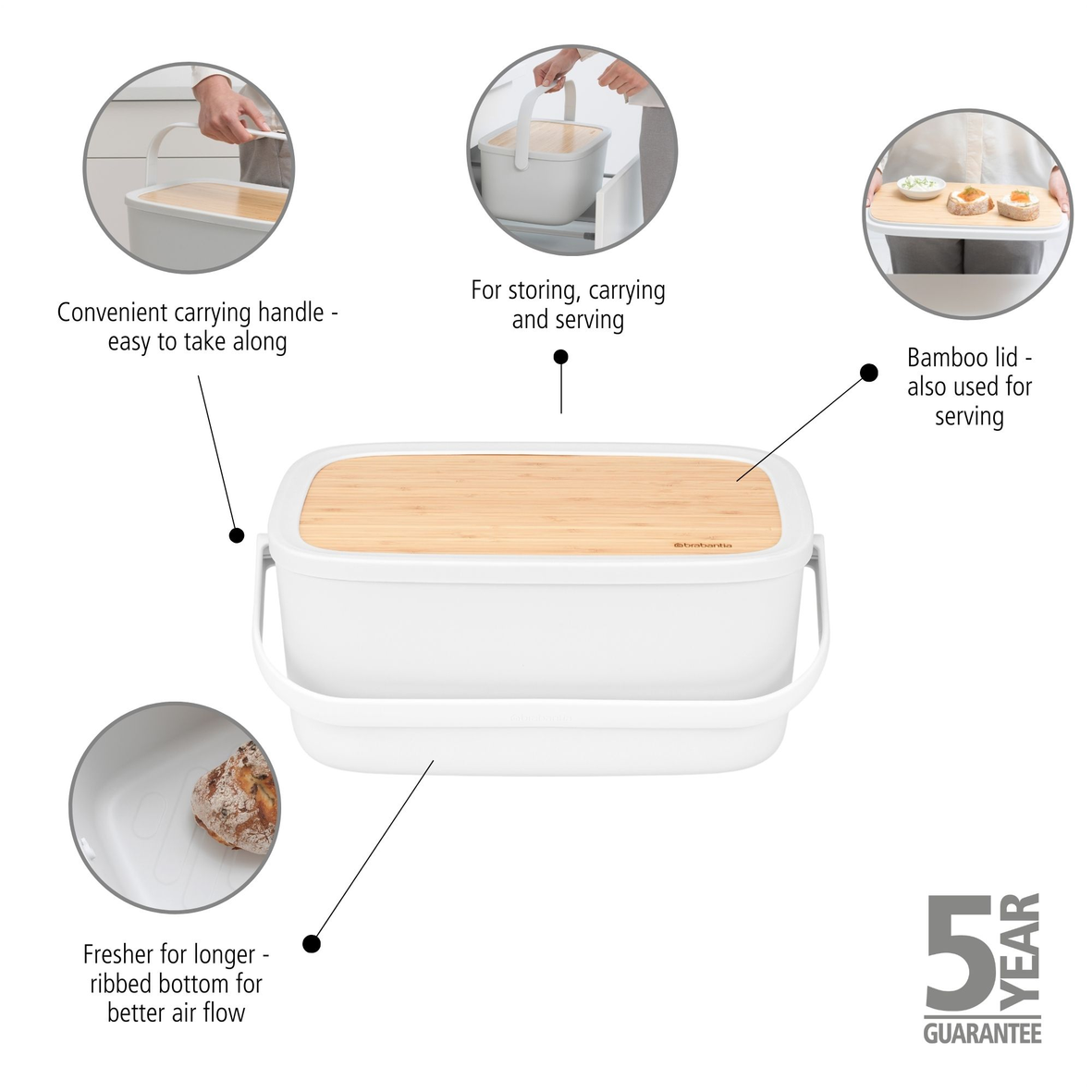 Convenient carrying handle - easy to take along

For storing, carrying and serving

Bamboo lid - also used for serving

brabantia

Fresher for longer - ribbed bottom for better air flow

5 YEAR GUARANTEE