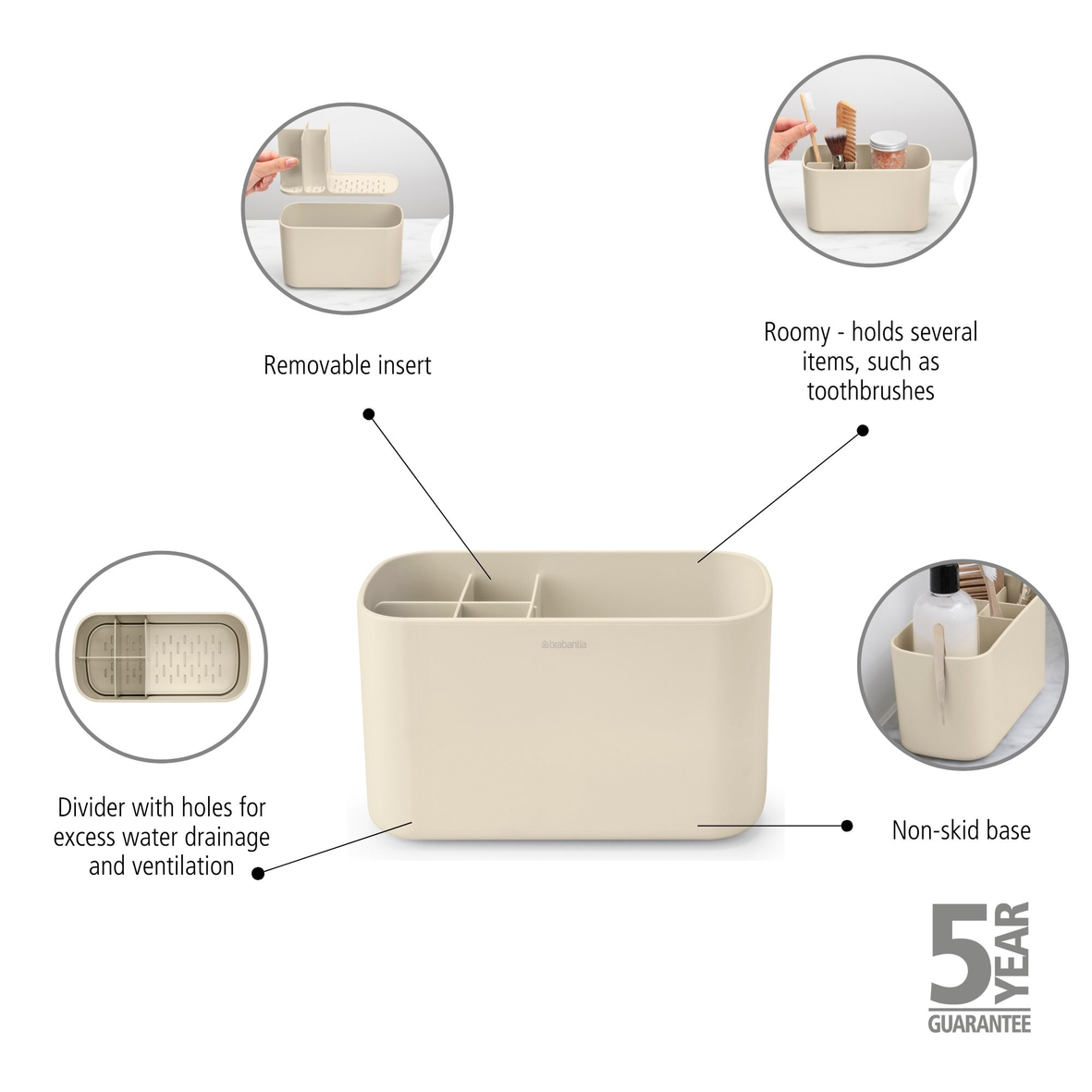 Removable insert

Roomy - holds several items, such as toothbrushes

brabantia

Divider with holes for excess water drainage and ventilation

Non-skid base

5 YEAR GUARANTEE