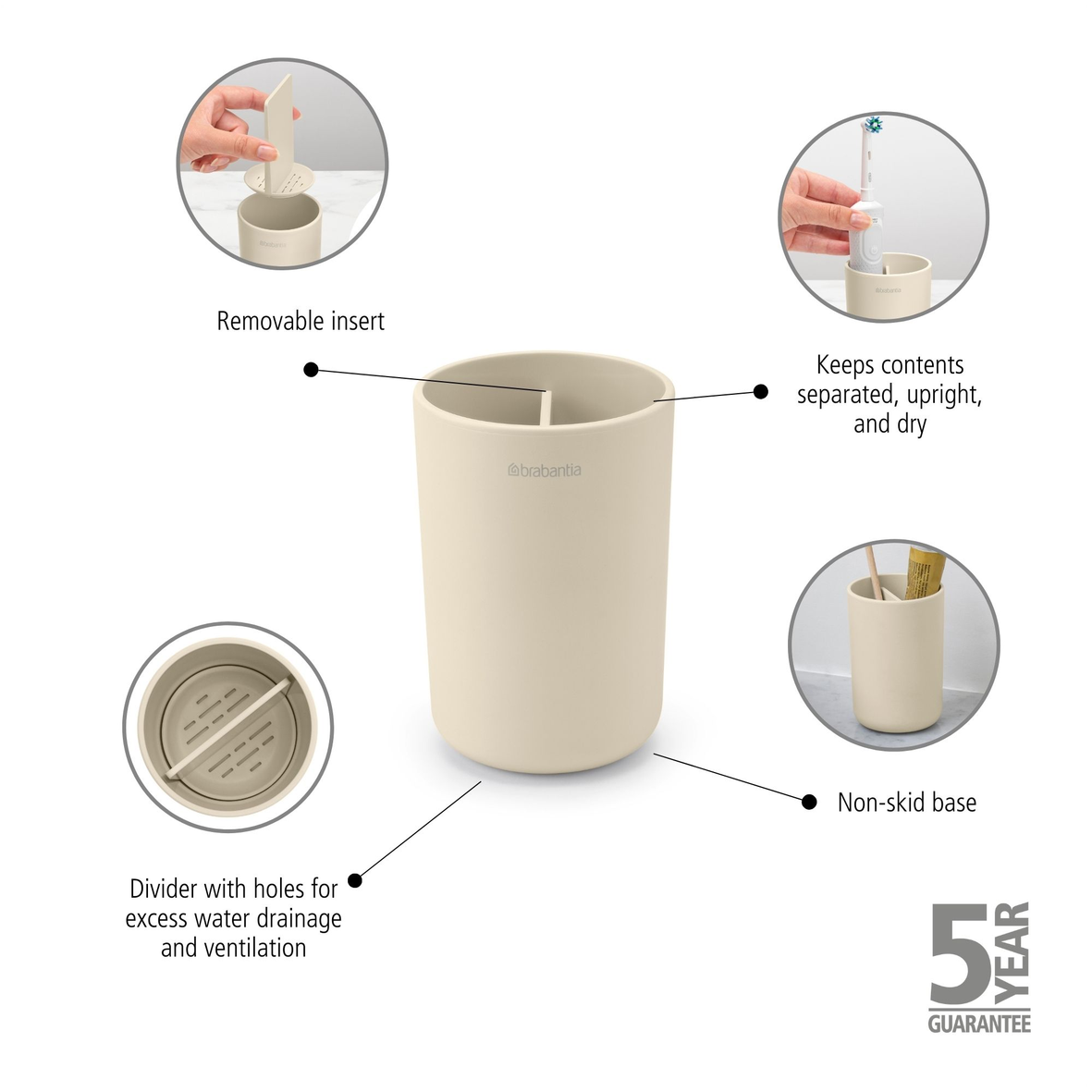 brabantia

Removable insert

brabantia

Keeps contents separated, upright, and dry

brabantia

Non-skid base

Divider with holes for excess water drainage and ventilation

5 YEAR GUARANTEE