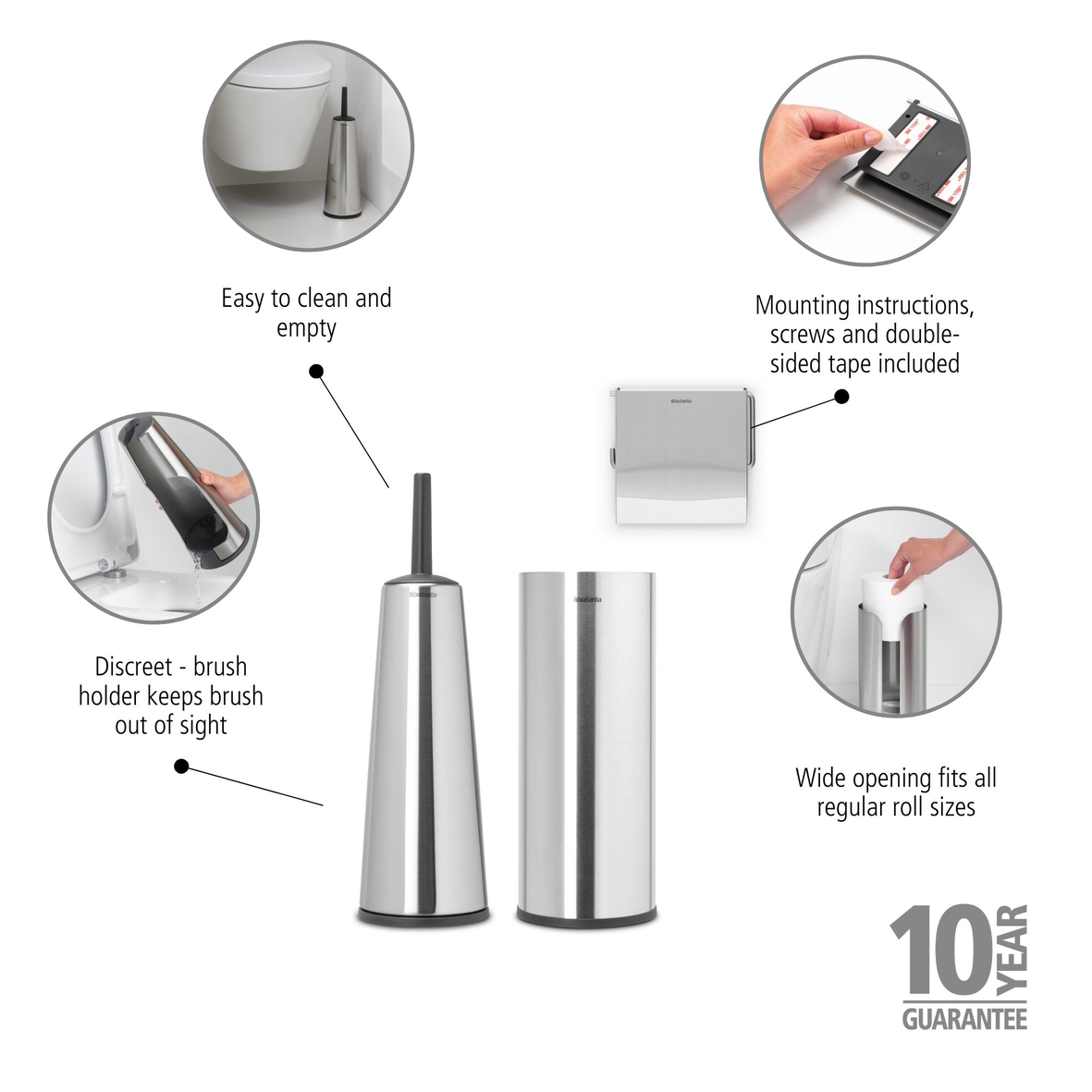 Easy to clean and empty

Mounting instructions, screws and double-sided tape included

brabantia

Discreet - brush holder keeps brush out of sight

brabantia

brabantia

Wide opening fits all regular roll sizes

10 YEAR GUARANTEE