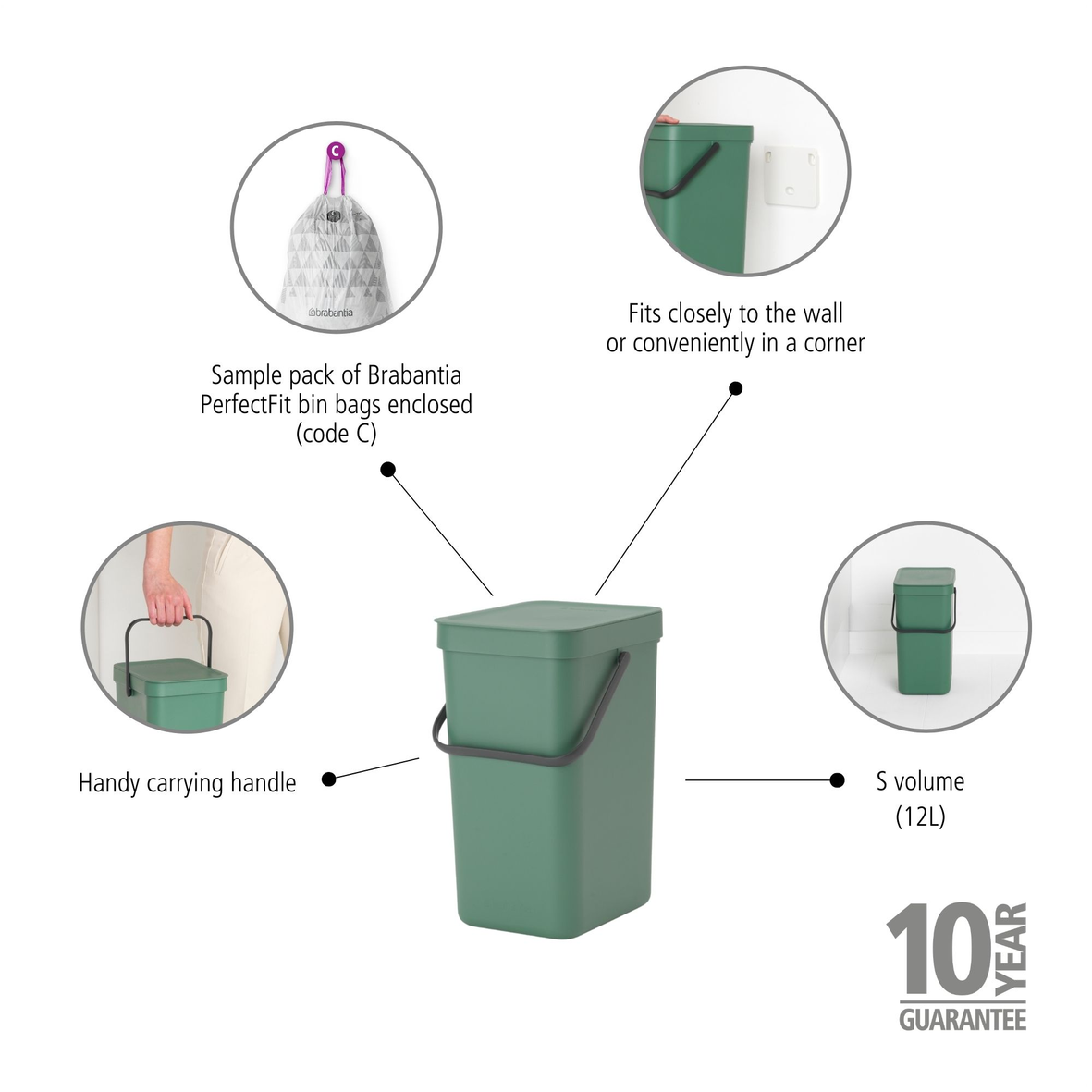 C

brabantia

Sample pack of Brabantia PerfectFit bin bags enclosed (code C)

Fits closely to the wall or conveniently in a corner

Handy carrying handle

S volume (12L)

10 YEAR GUARANTEE