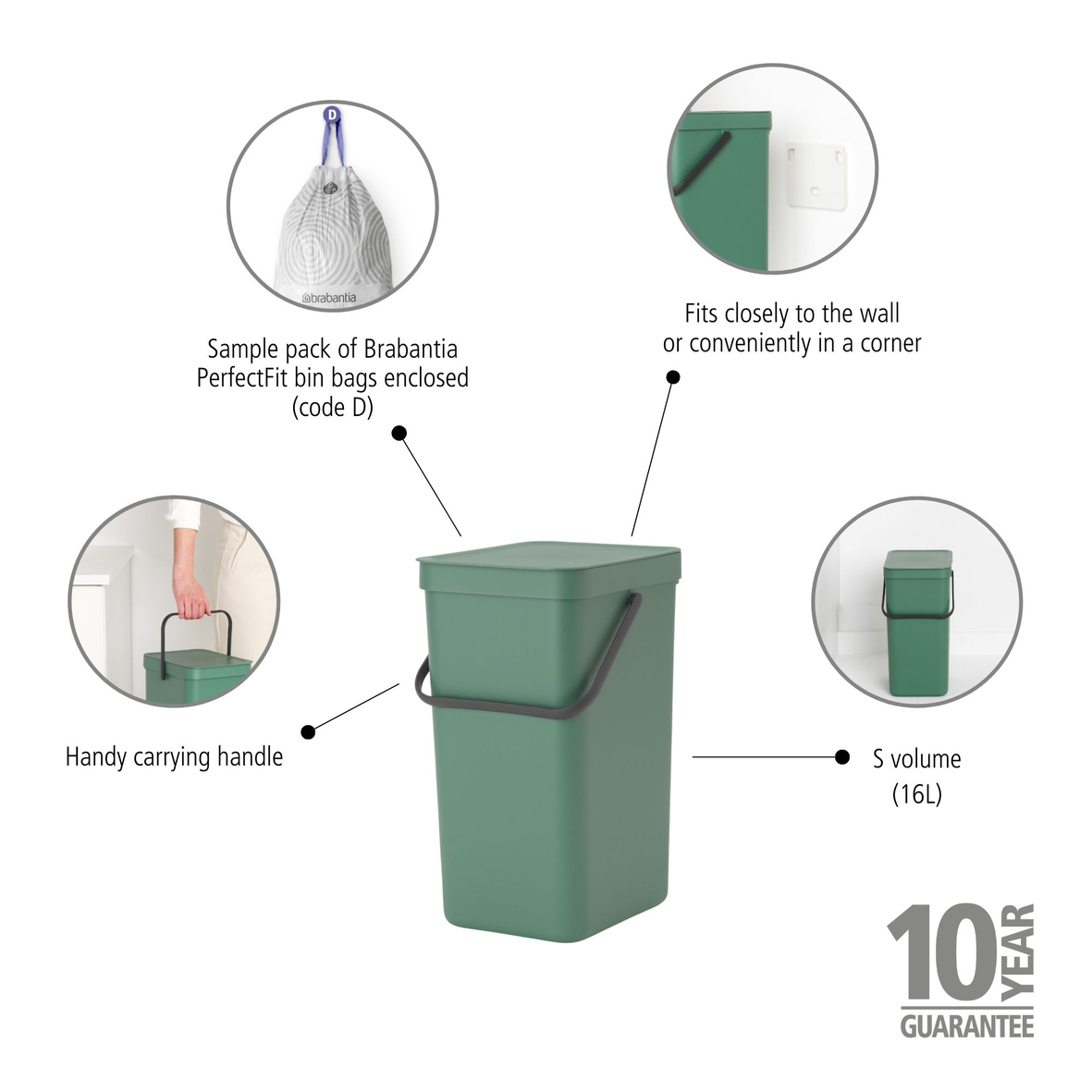 D

brabantia

Sample pack of Brabantia PerfectFit bin bags enclosed (code D)

Fits closely to the wall or conveniently in a corner

Handy carrying handle

S volume (16L)

10 YEAR GUARANTEE