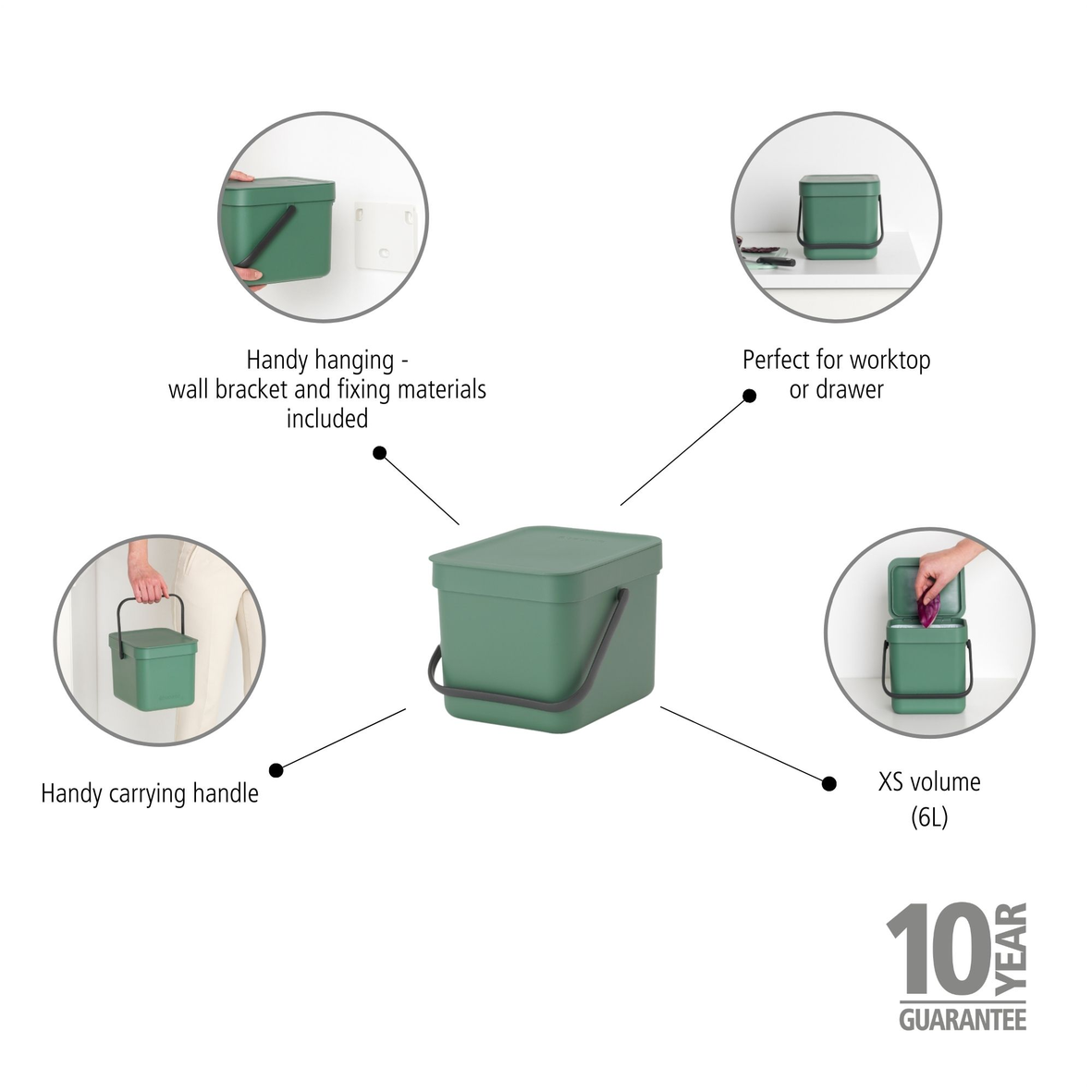 Handy hanging - wall bracket and fixing materials included

Perfect for worktop or drawer

Handy carrying handle

XS volume (6L)

10 YEAR GUARANTEE