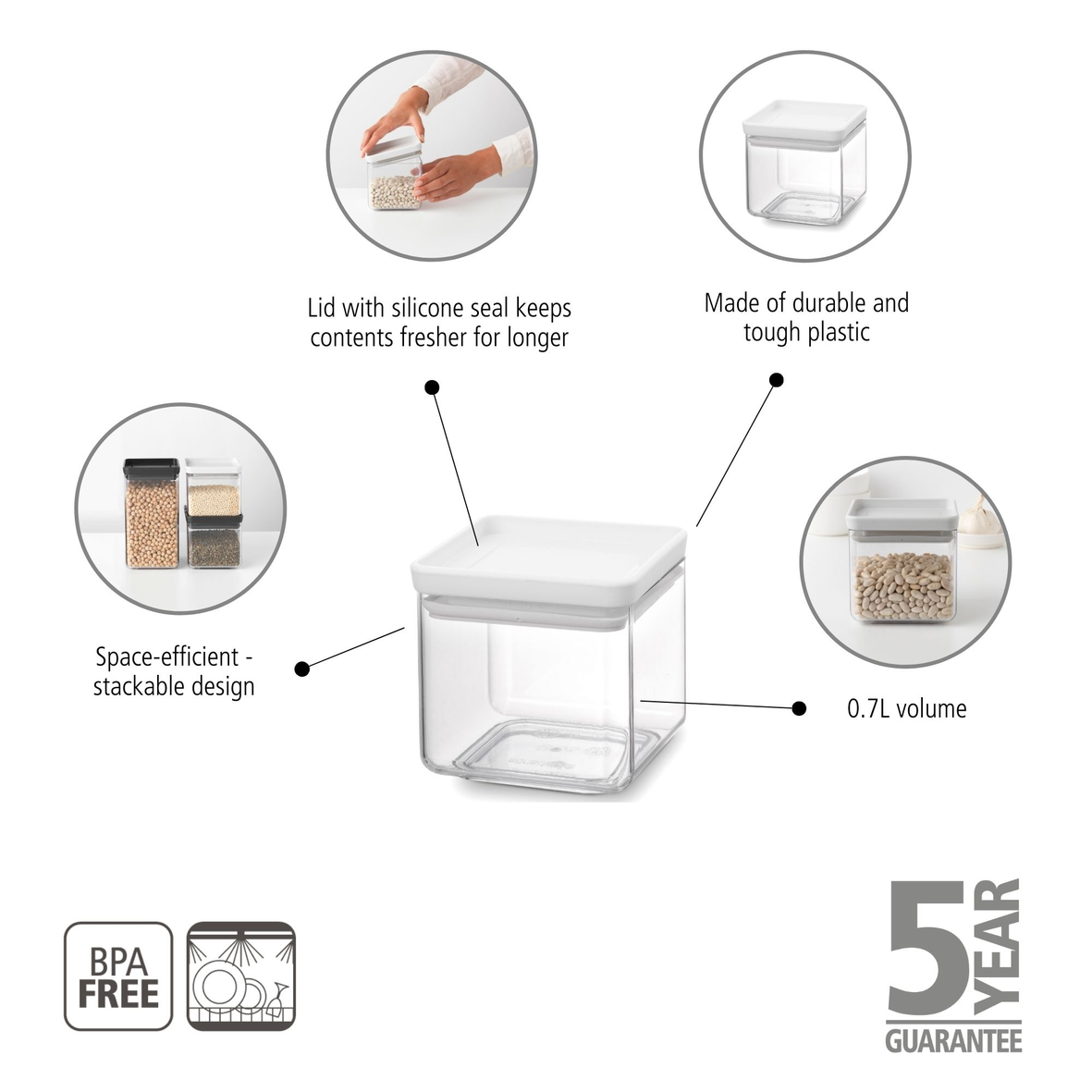 Lid with silicone seal keeps contents fresher for longer

Made of durable and tough plastic

Space-efficient - stackable design

0.7L volume

BPA FREE

5 YEAR GUARANTEE