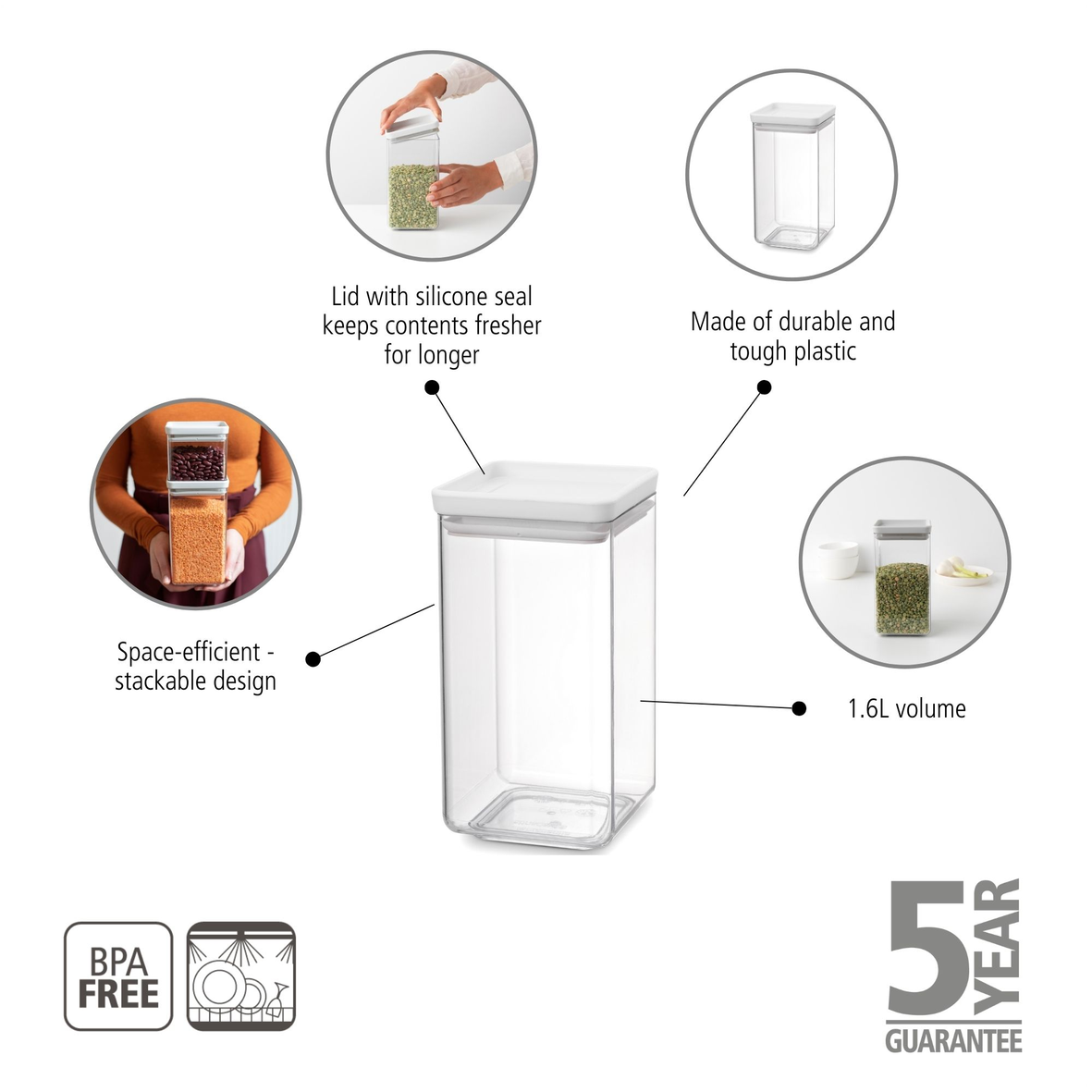 Lid with silicone seal keeps contents fresher for longer

Made of durable and tough plastic

Space-efficient - stackable design

1.6L volume

BPA FREE

5 YEAR GUARANTEE