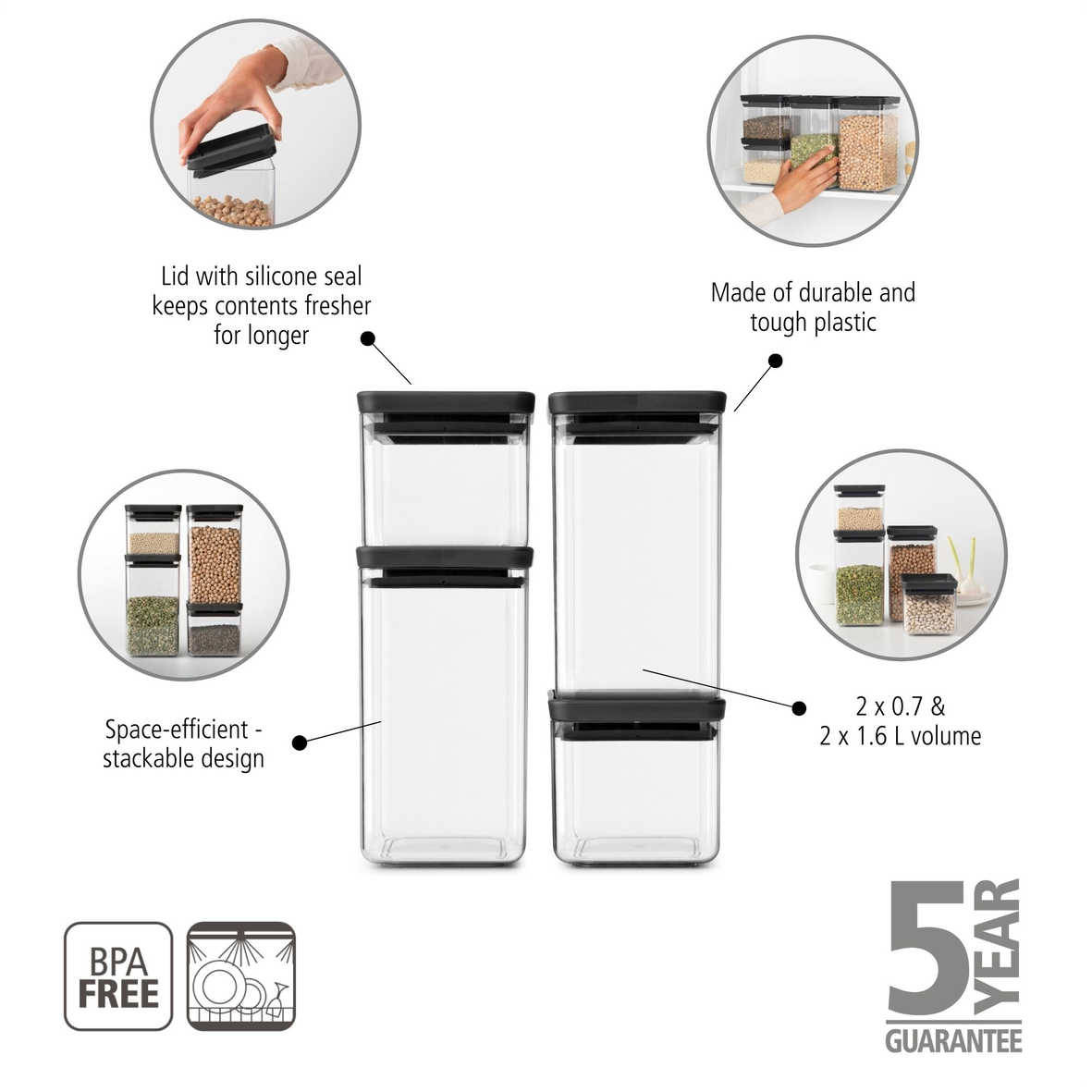 Lid with silicone seal keeps contents fresher for longer

Made of durable and tough plastic

Space-efficient - stackable design

2 x 0.7 &
2 x 1.6 L volume

BPA FREE

5 YEAR GUARANTEE