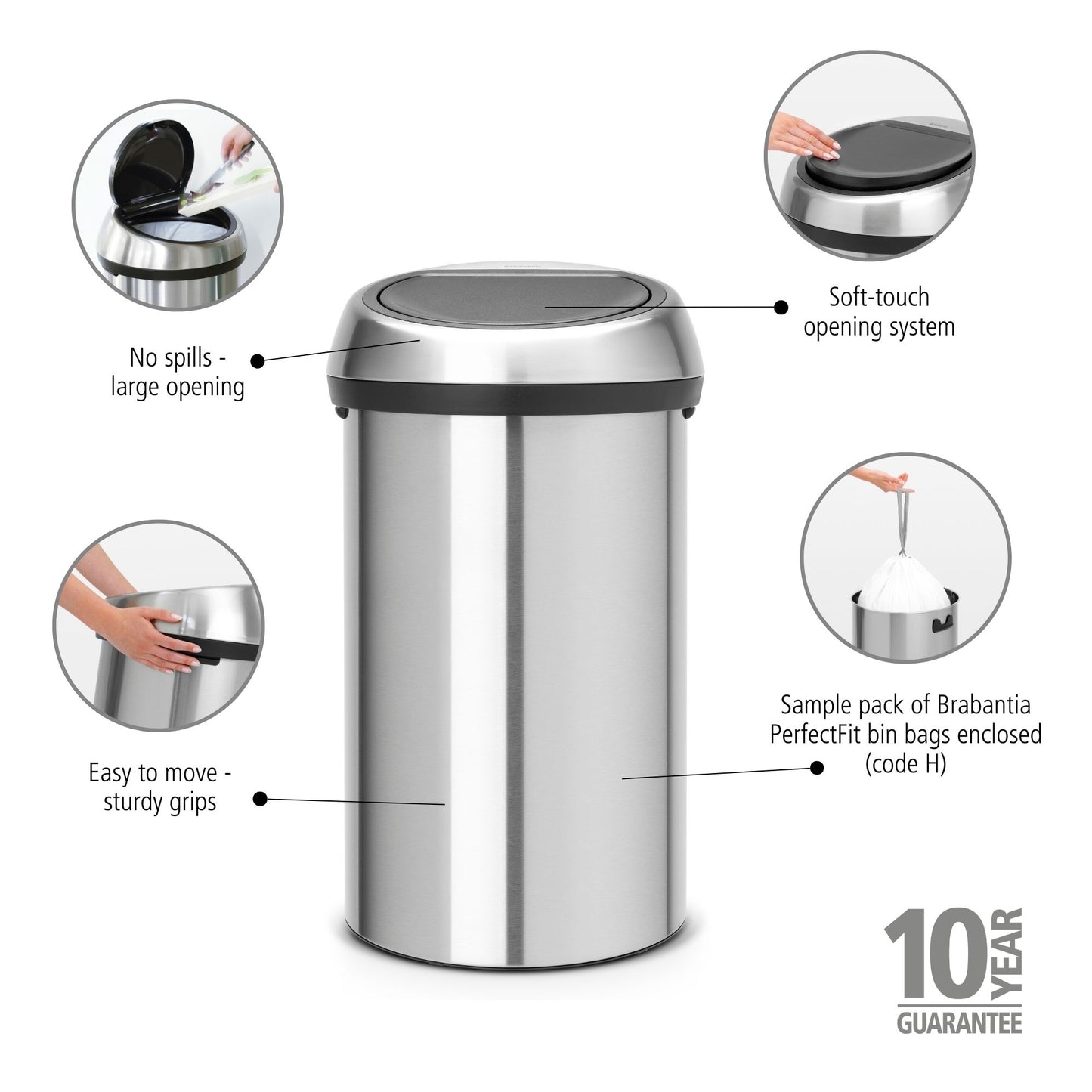 No spills - large opening

Soft-touch opening system

Easy to move - sturdy grips

Sample pack of Brabantia PerfectFit bin bags enclosed (code H)

10 YEAR GUARANTEE