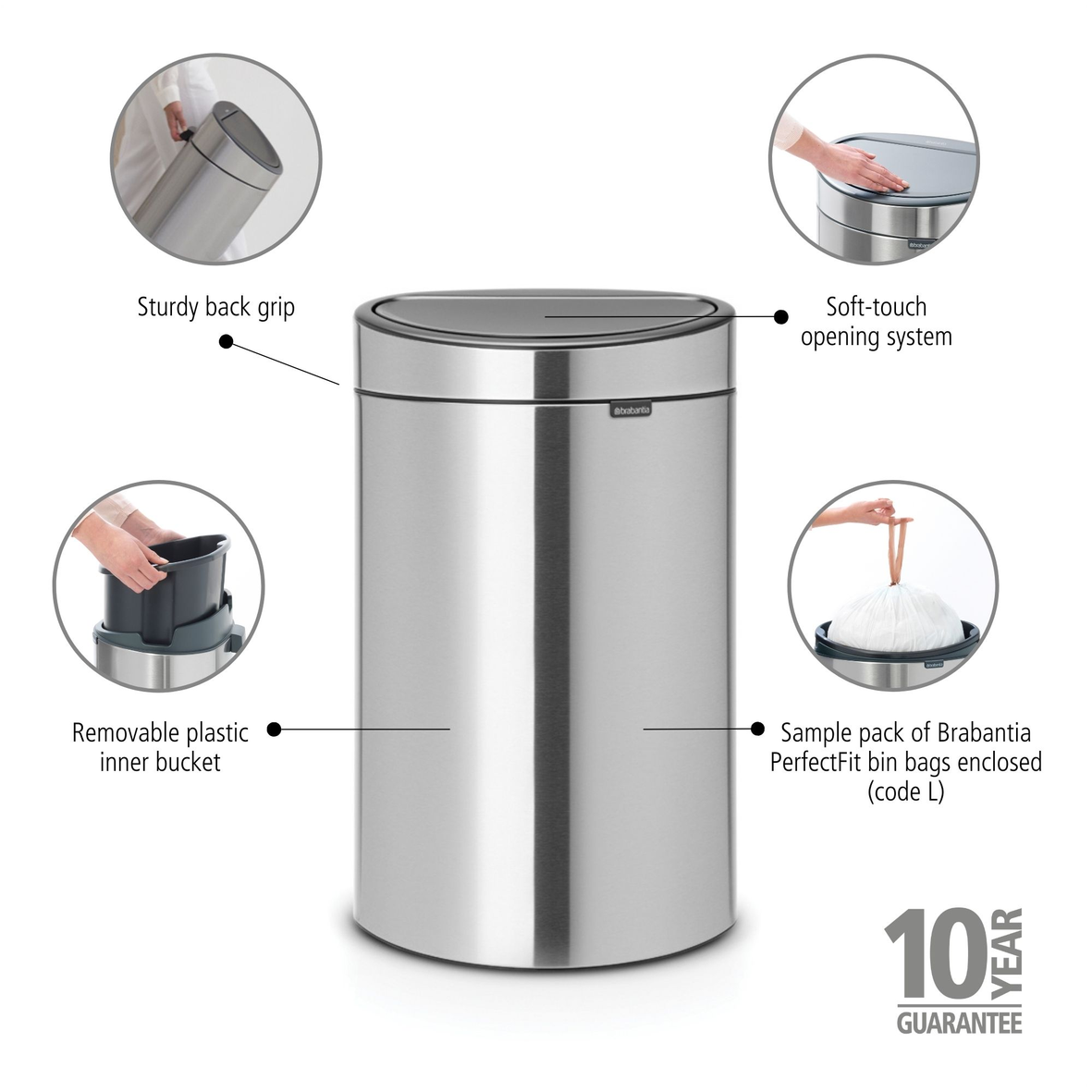 Sturdy back grip

Soft-touch opening system

brabantia

Removable plastic inner bucket

Sample pack of Brabantia PerfectFit bin bags enclosed (code L)

10 YEAR GUARANTEE